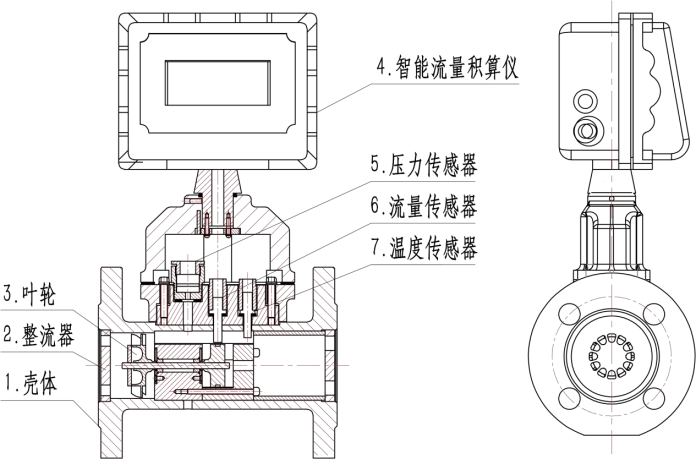 4.智能流量积算仪

5.压力传感器

6.流量传感器

7.温度传感器

3.叶轮

2.整流器

1.壳体